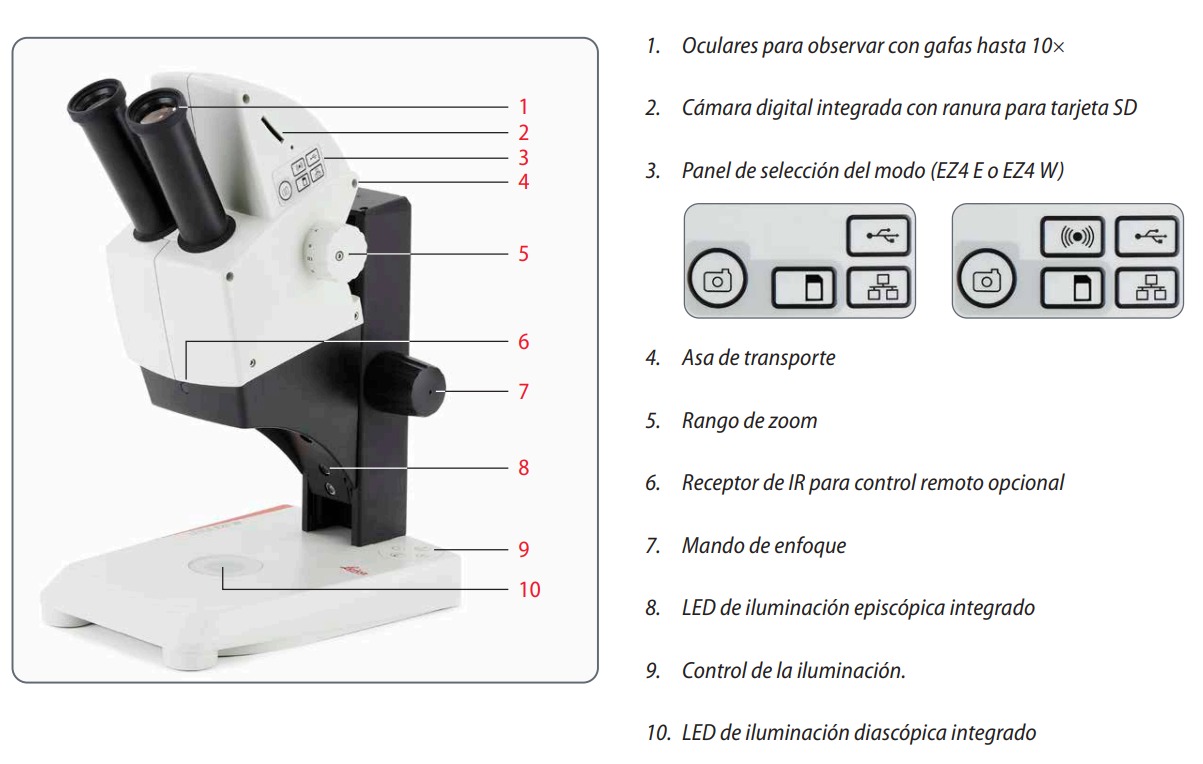 1
2
3
4
5
6
7
8
9
10

1. Oculares para observar con gafas hasta 10×

2. Cámara digital integrada con ranura para tarjeta SD

3. Panel de selección del modo (EZ4 E o EZ4 W)

4. Asa de transporte

5. Rango de zoom

6. Receptor de IR para control remoto opcional

7. Mando de enfoque

8. LED de iluminación episcópica integrado

9. Control de la iluminación.

10. LED de iluminación diascópica integrado